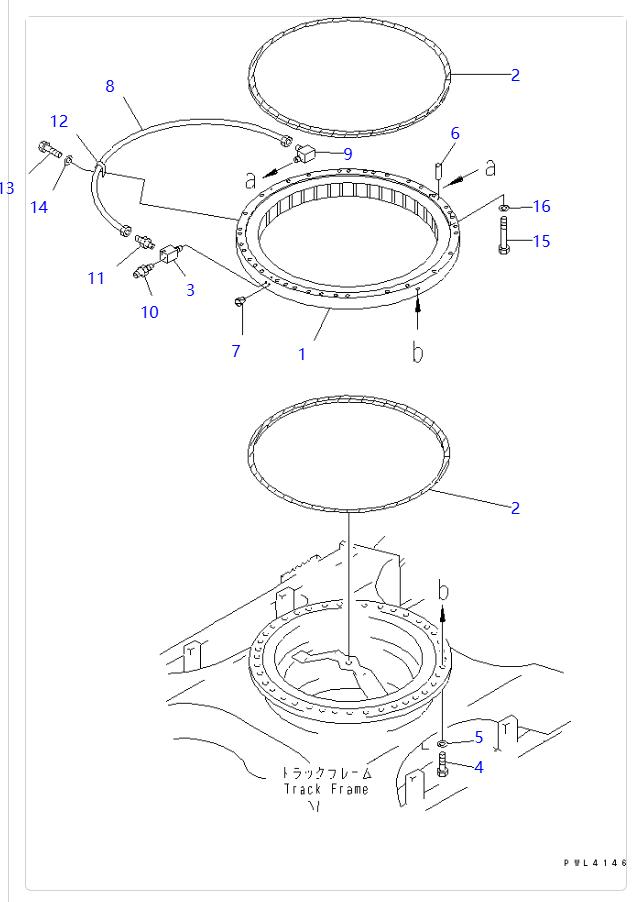 2
8
12
6
9
a
a
13
14
16
15
11
3
10
7
1
b
2
b
5
4
トラックフレーム
Track Frame
PWL4146