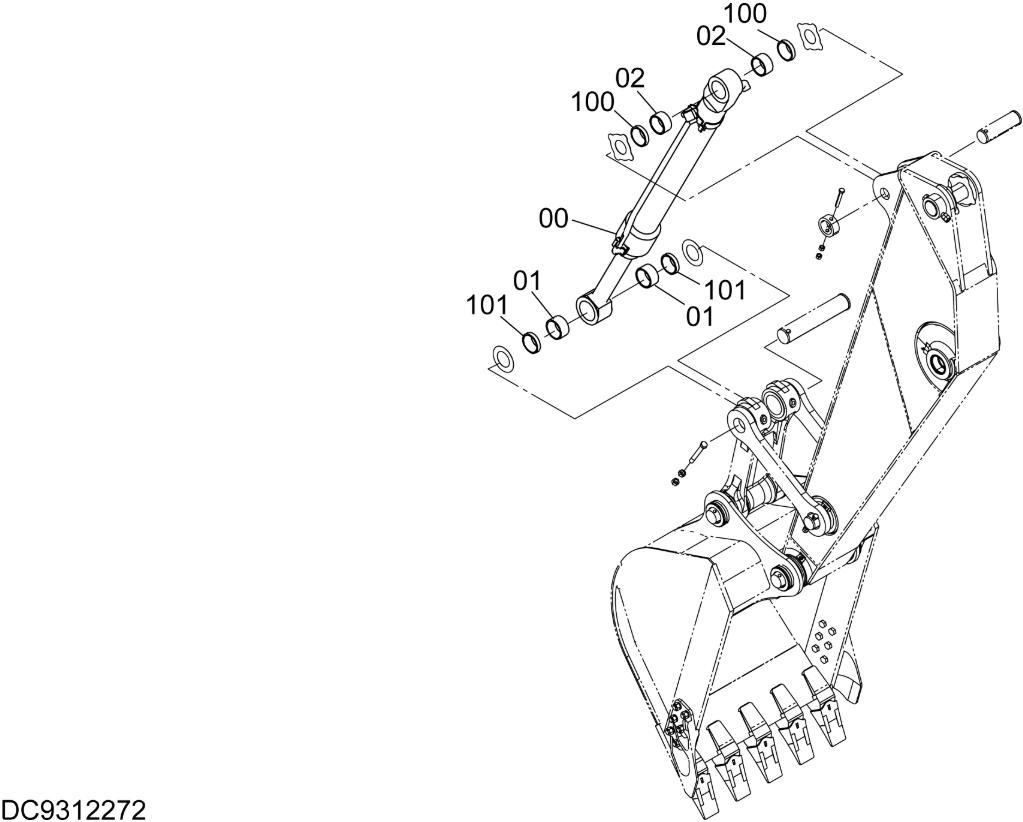 100
02
02
100
00
01
101
101
01
DC9312272