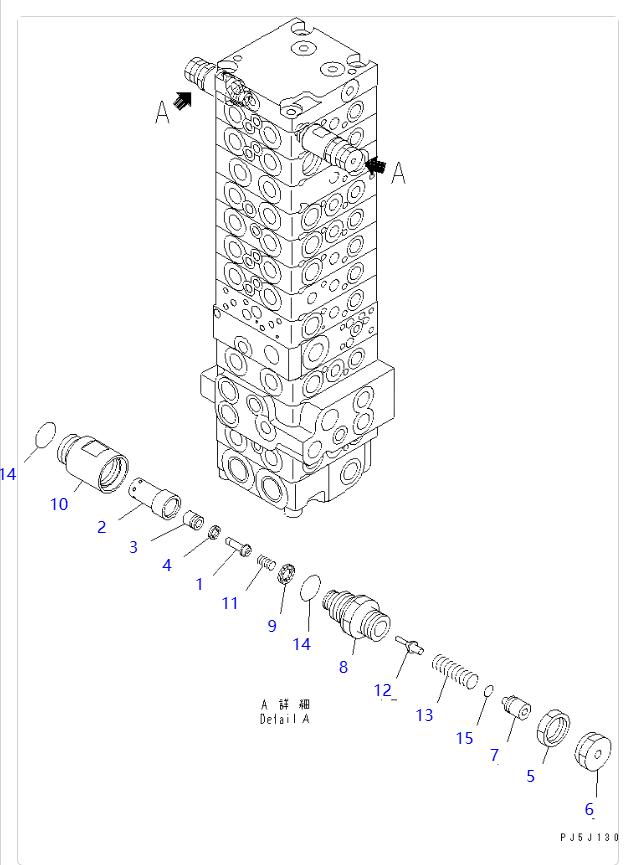 A

A

14

10

2

3

4

1

11

9

14

8

12

13

15

7

5

6

A 詳 細
Detail A

PJ5J130