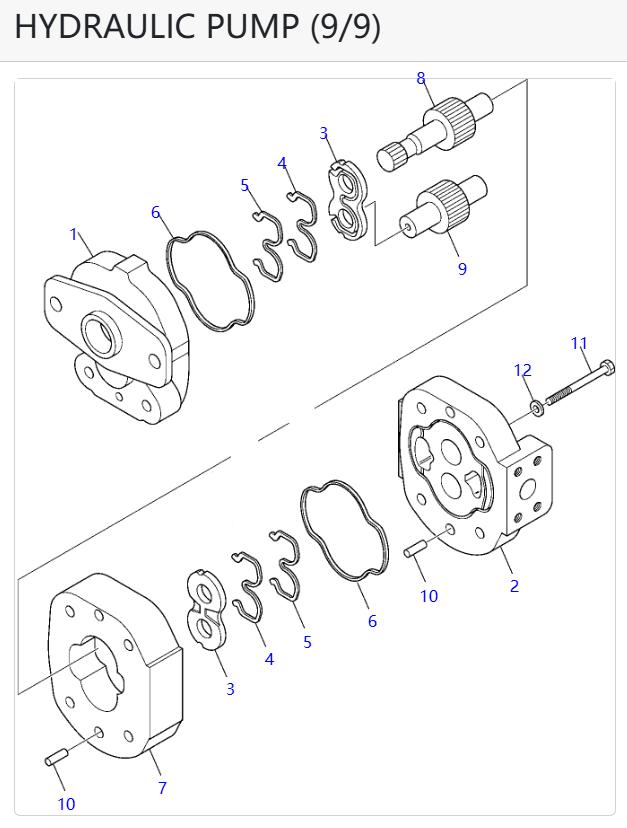 HYDRAULIC PUMP (9/9)

8
3
4
5
6
1
9
11
12
2
10
6
5
4
3
7
10